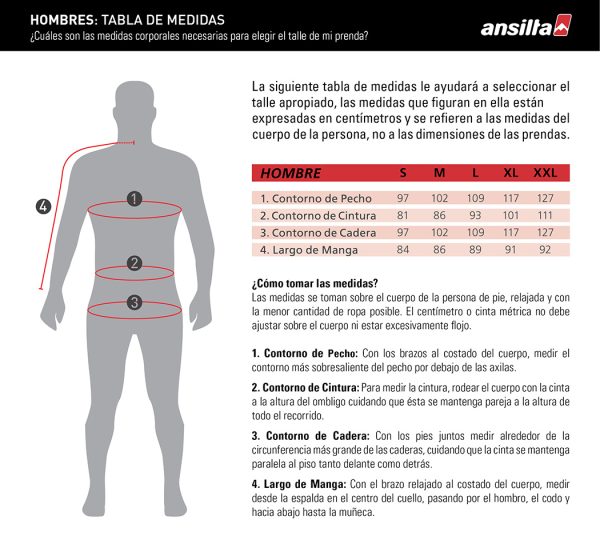 HOMBRES: TABLA DE MEDIDAS
¿Cuáles son las medidas corporales necesarias para elegir el talle de mi prenda?

ansilta

4
1
2
3

La siguiente tabla de medidas le ayudará a seleccionar el talle apropiado, las medidas que figuran en ella están expresadas en centímetros y se refieren a las medidas del cuerpo de la persona, no a las dimensiones de las prendas.

| HOMBRE | S | M | L | XL | XXL |
|---|---|---|---|---|---|
| 1. Contorno de Pecho | 97 | 102 | 109 | 117 | 127 |
| 2. Contorno de Cintura | 81 | 86 | 93 | 101 | 111 |
| 3. Contorno de Cadera | 97 | 102 | 109 | 117 | 127 |
| 4. Largo de Manga | 84 | 86 | 89 | 91 | 92 |

¿Cómo tomar las medidas?
Las medidas se toman sobre el cuerpo de la persona de pie, relajada y con la menor cantidad de ropa posible. El centímetro o cinta métrica no debe ajustar sobre el cuerpo ni estar excesivamente flojo.

1. Contorno de Pecho: Con los brazos al costado del cuerpo, medir el contorno más sobresaliente del pecho por debajo de las axilas.

2. Contorno de Cintura: Para medir la cintura, rodear el cuerpo con la cinta a la altura del ombligo cuidando que ésta se mantenga pareja a la altura de todo el recorrido.

3. Contorno de Cadera: Con los pies juntos medir alrededor de la circunferencia más grande de las caderas, cuidando que la cinta se mantenga paralela al piso tanto delante como detrás.

4. Largo de Manga: Con el brazo relajado al costado del cuerpo, medir desde la espalda en el centro del cuello, pasando por el hombro, el codo y hacia abajo hasta la muñeca.